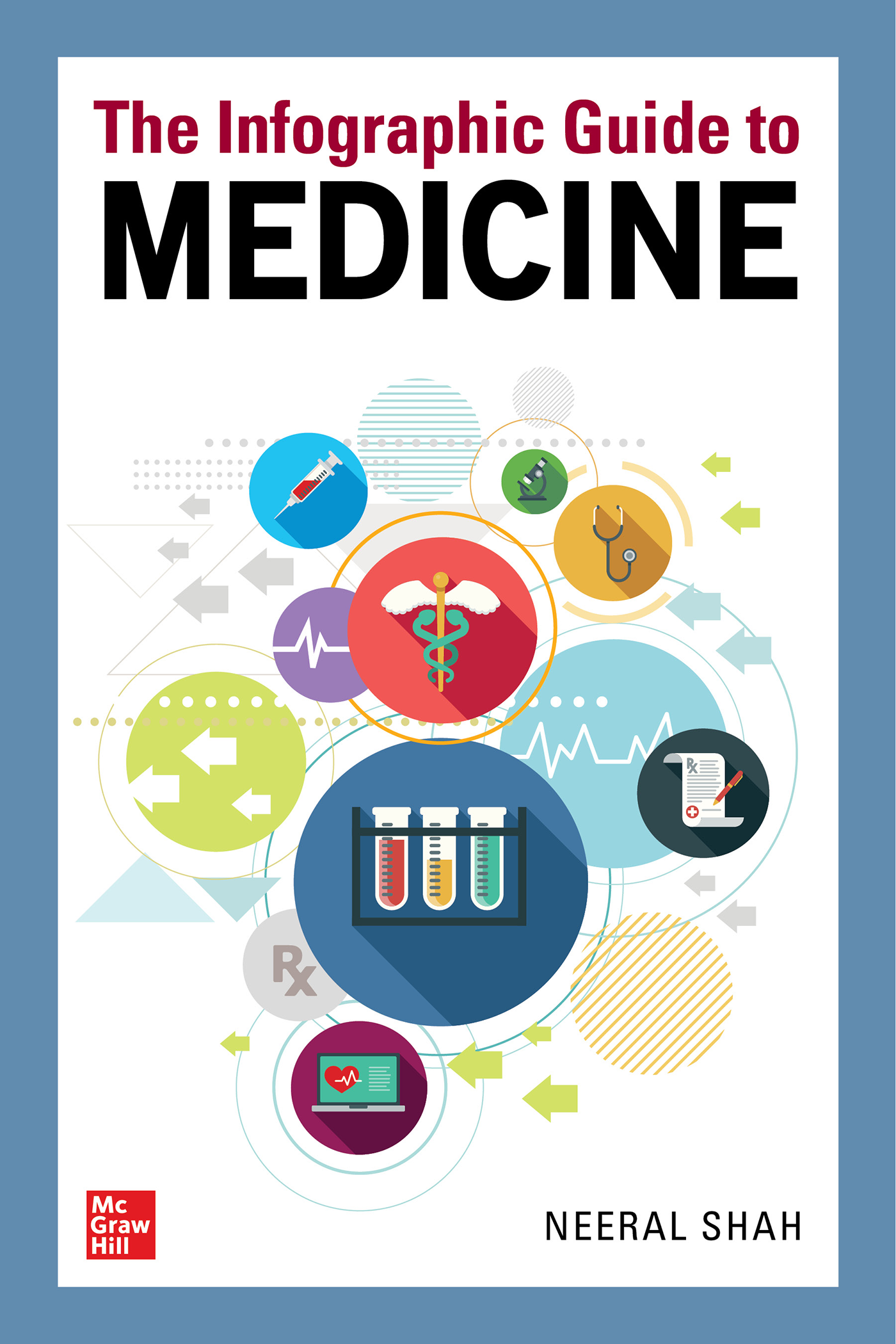 The Infographic Guide to
MEDICINE

Rx

Rx

Mc
Graw
Hill

NEERAL SHAH